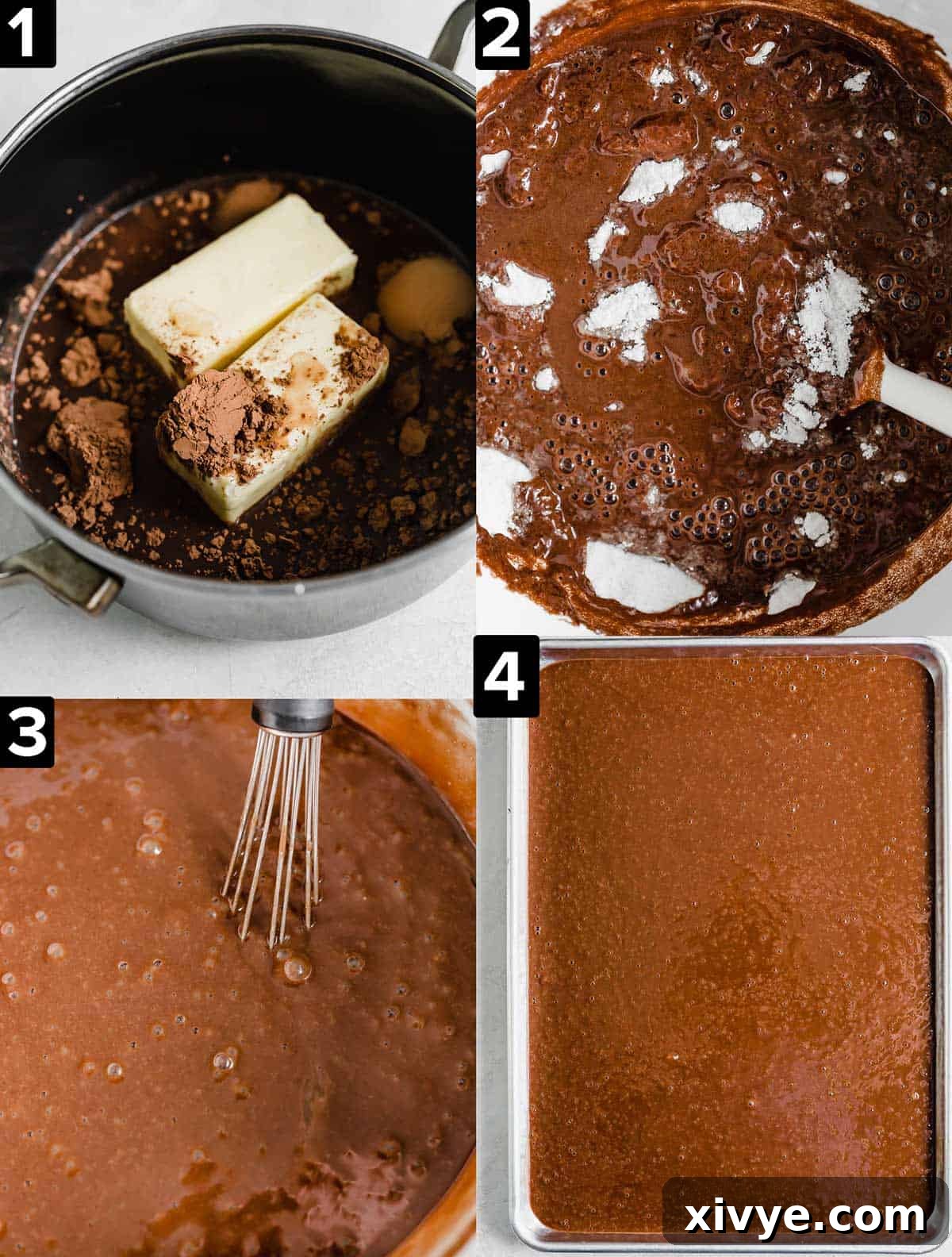 1
2
3
4
xivye.com