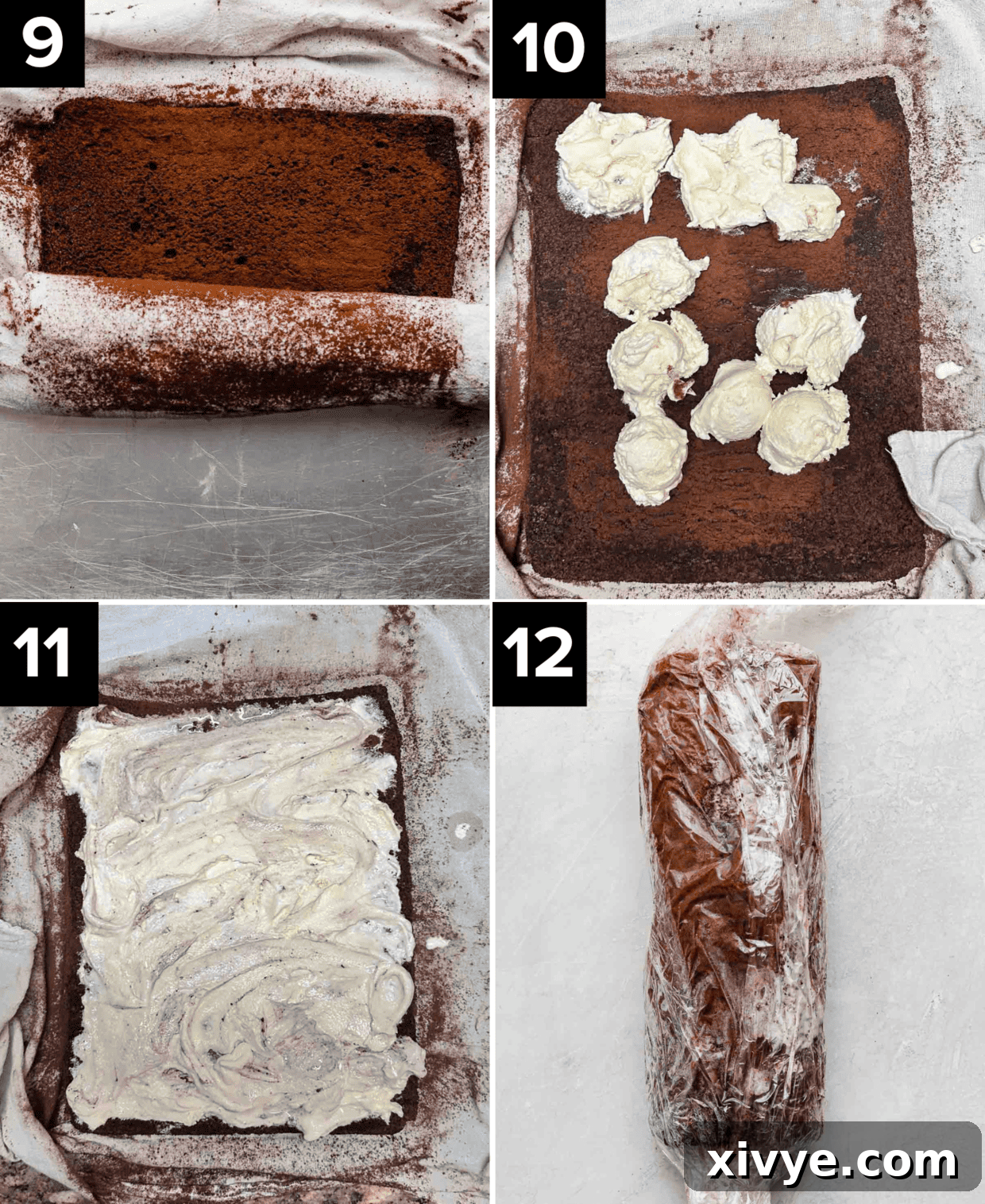 9

10

11

12

xivye.com