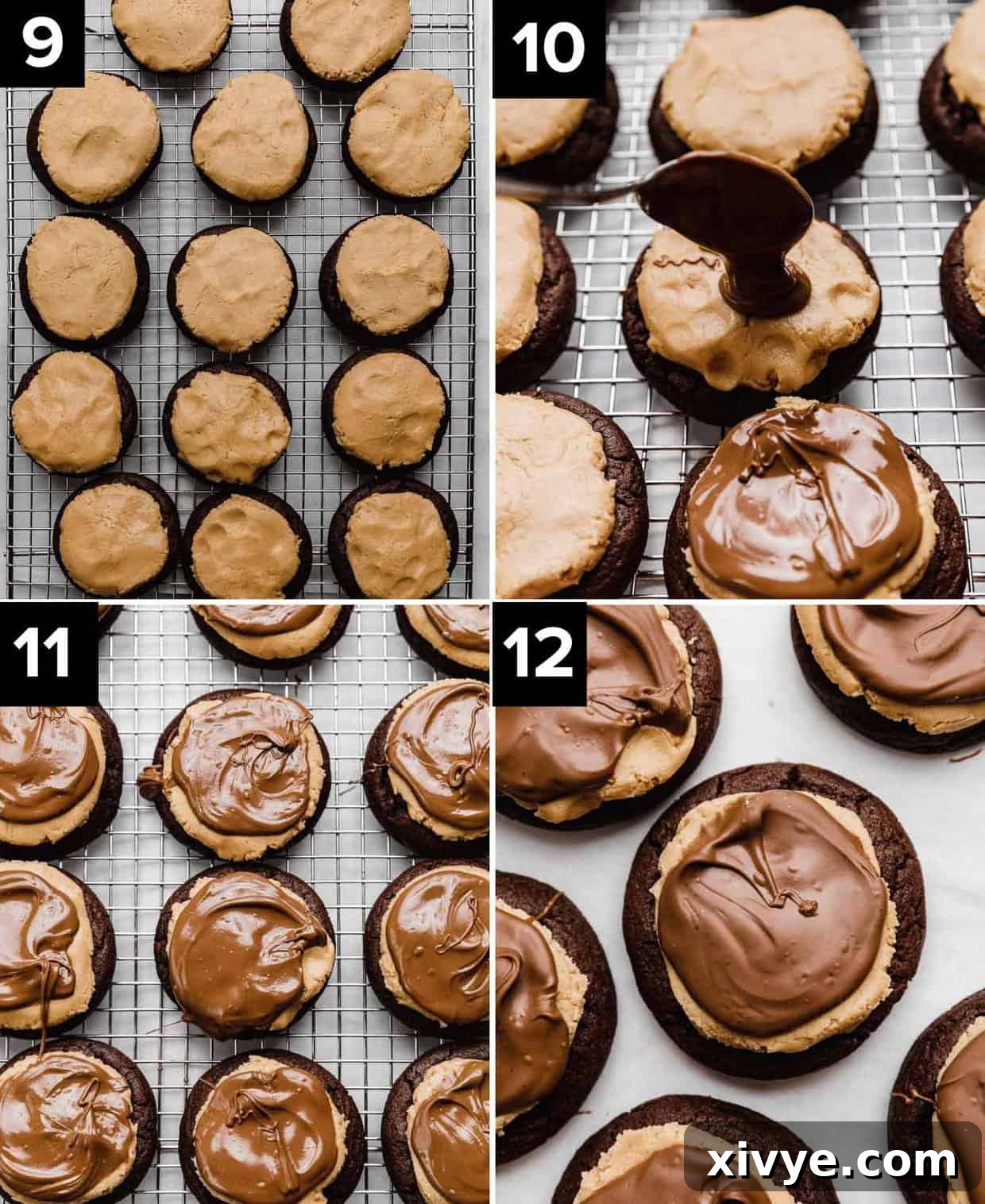 9

10

11

12

xivye.com