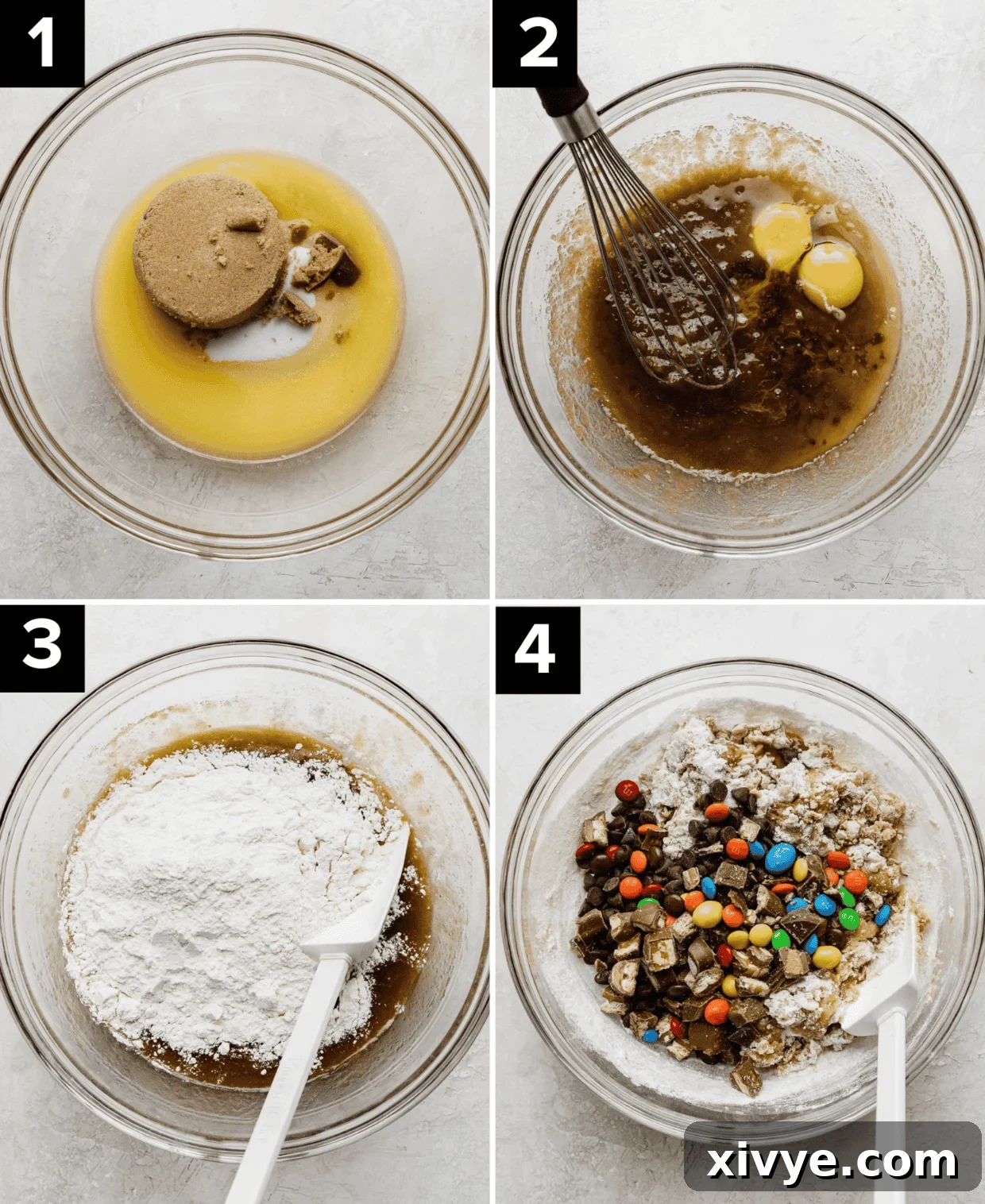 1

2

3

4

xivye.com