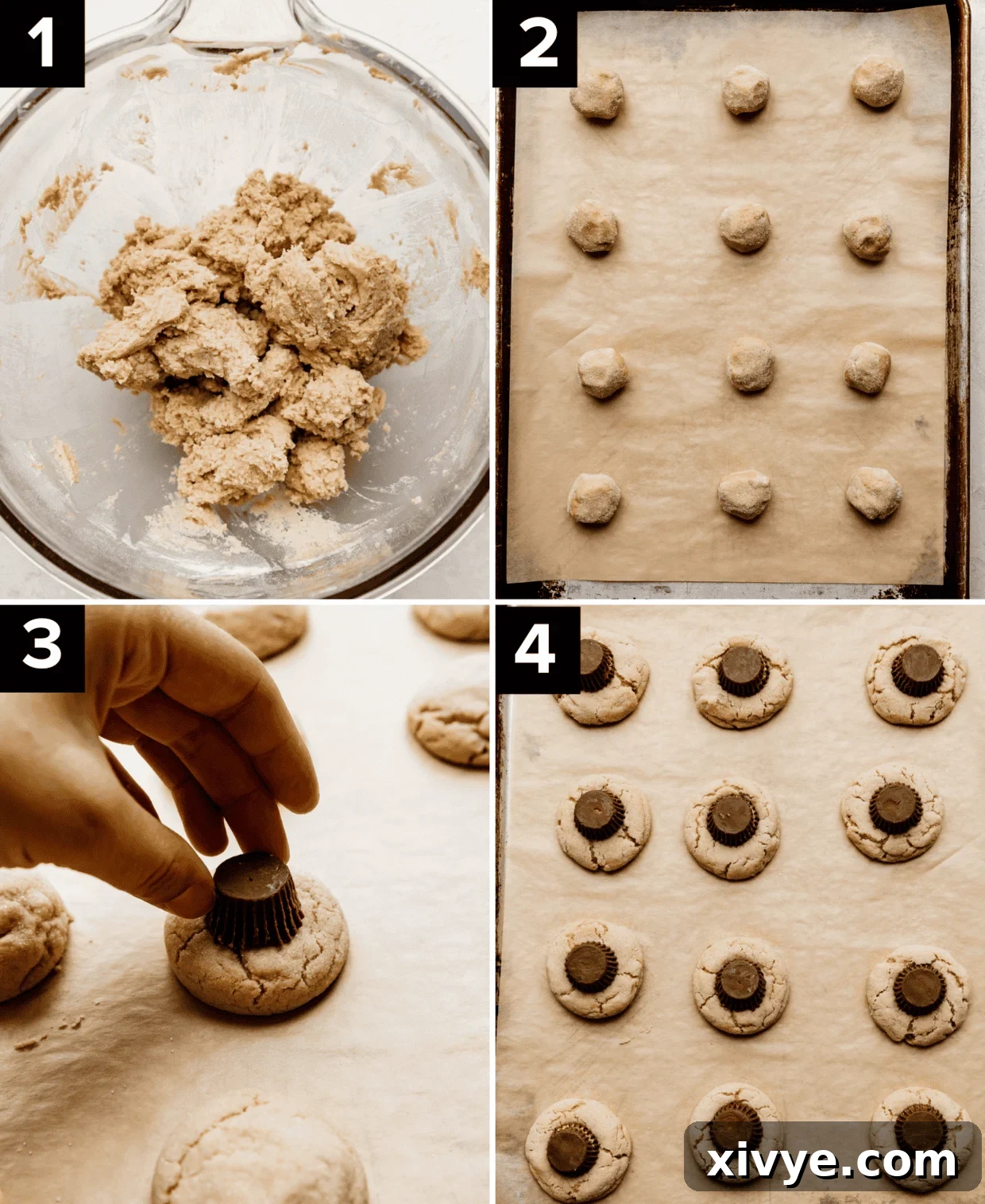 1

2

3

4

xivye.com