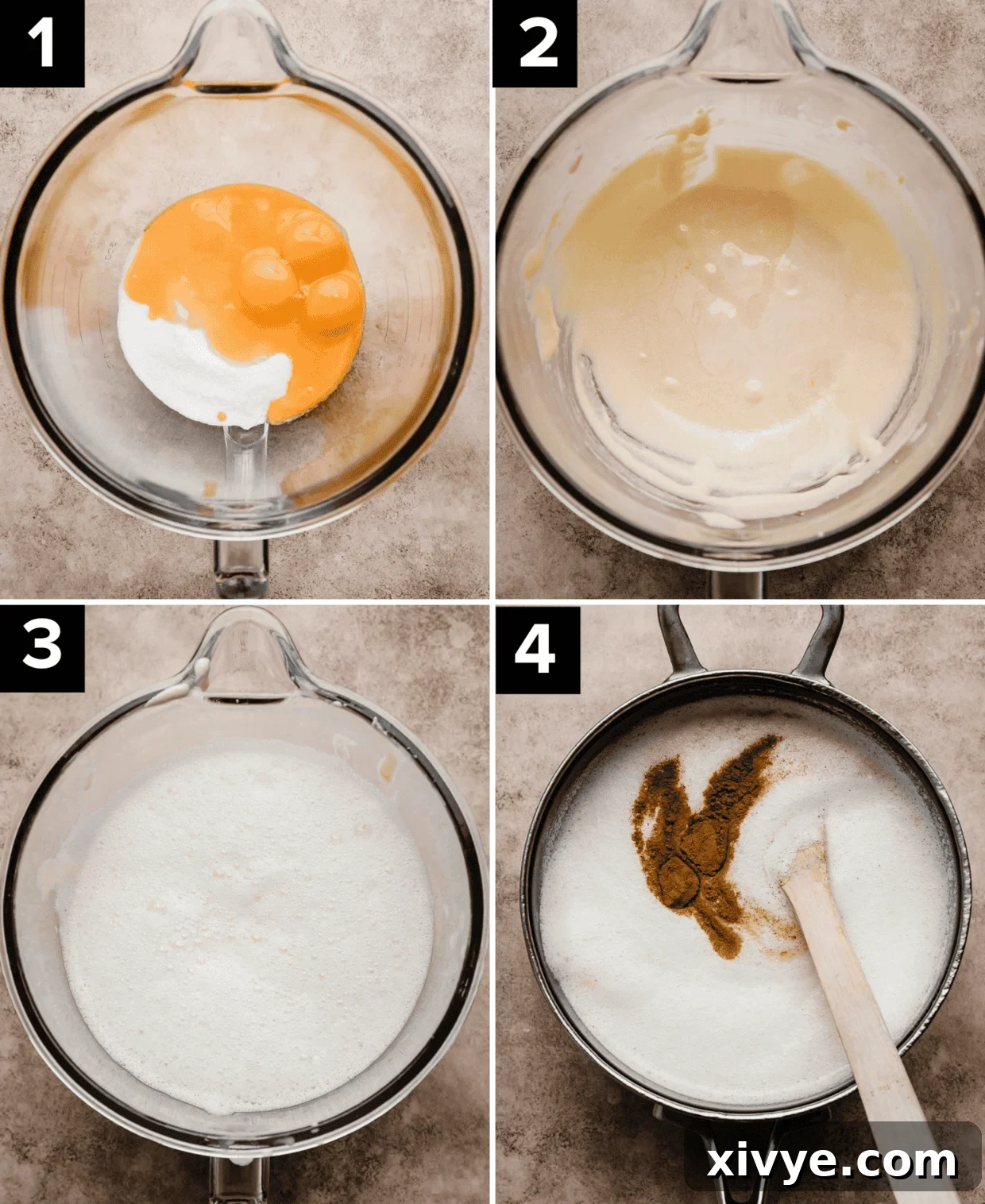 1

2

3

4

xivye.com