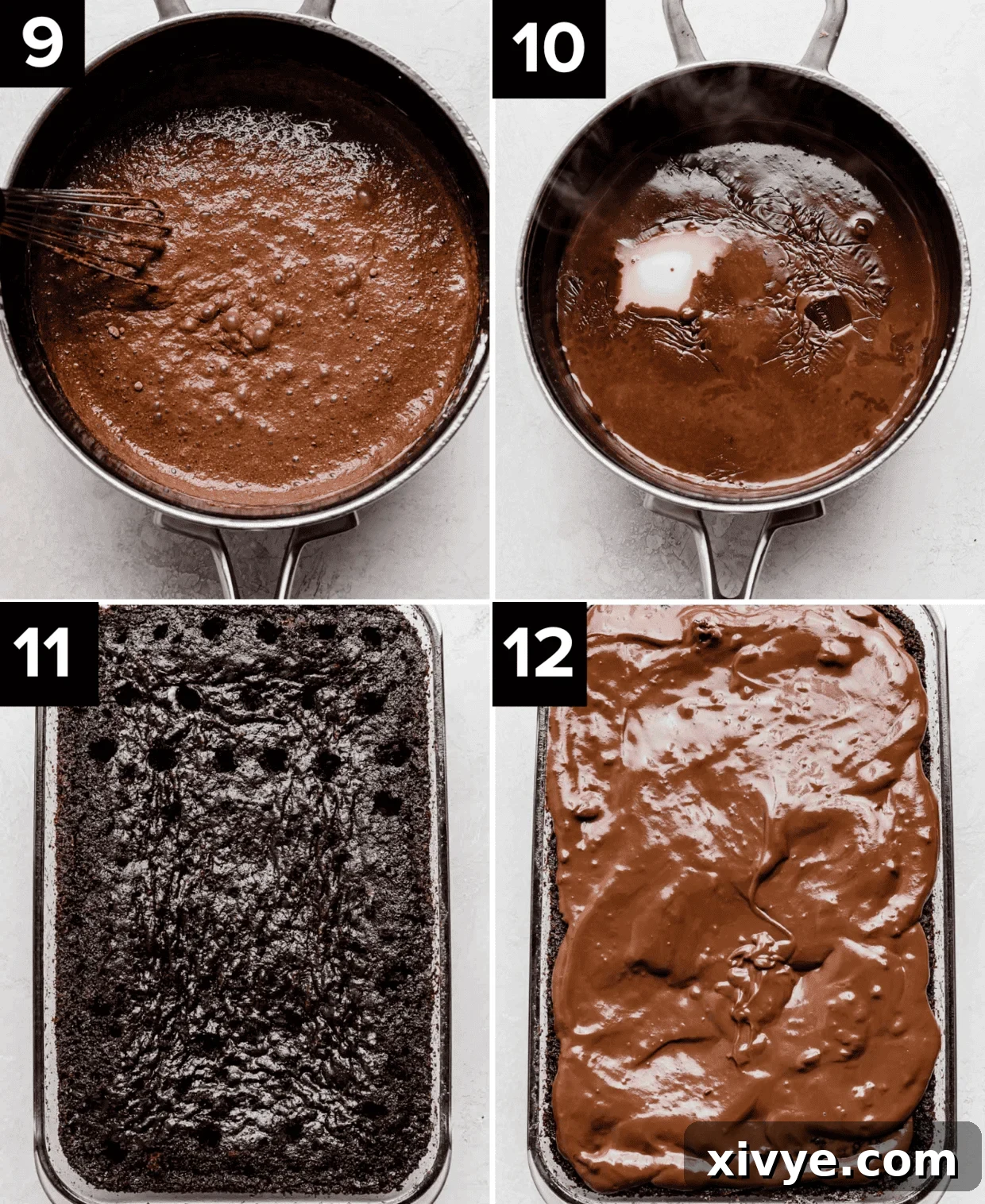 9

10

11

12

xivye.com