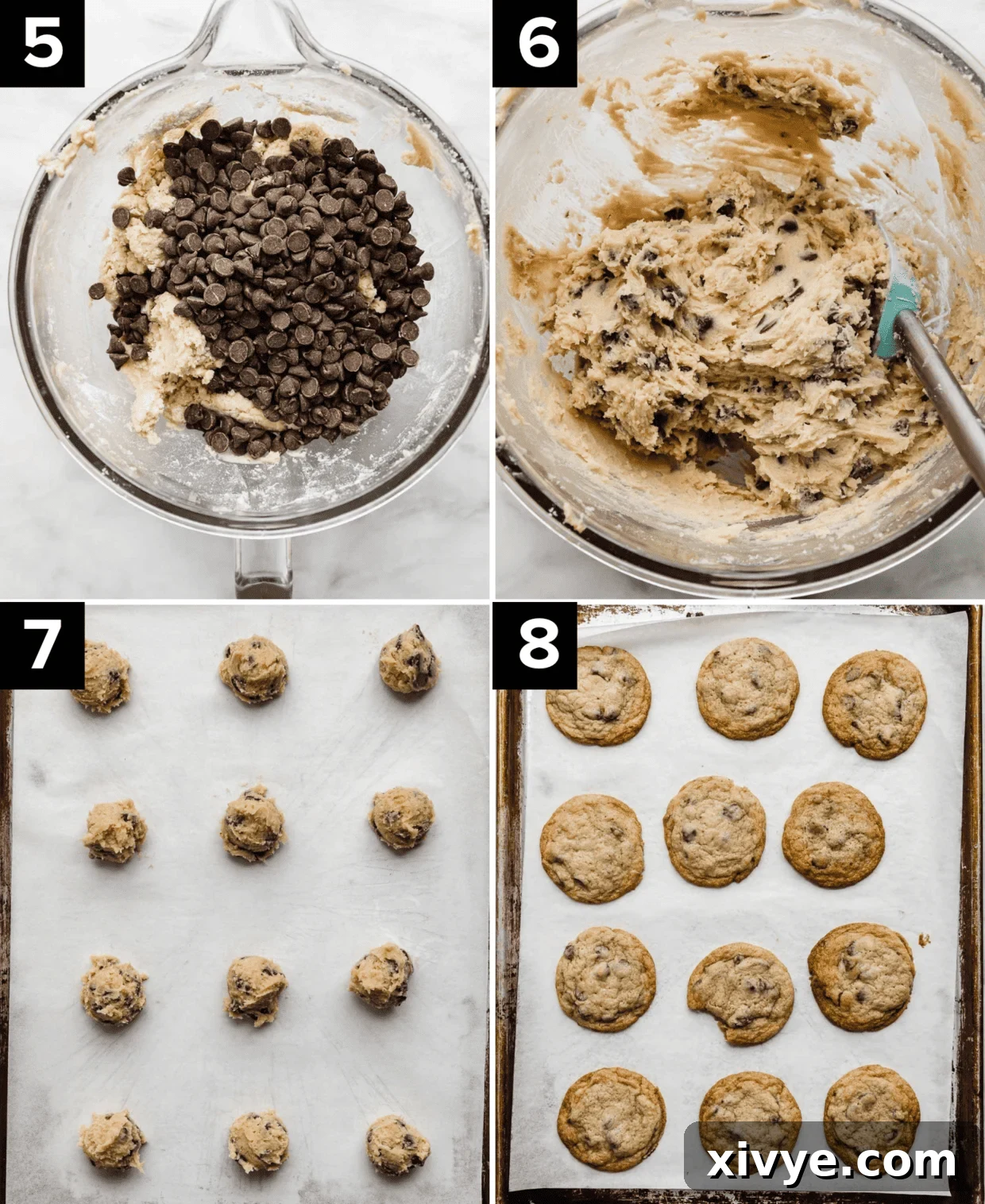 5

6

7

8

xivye.com