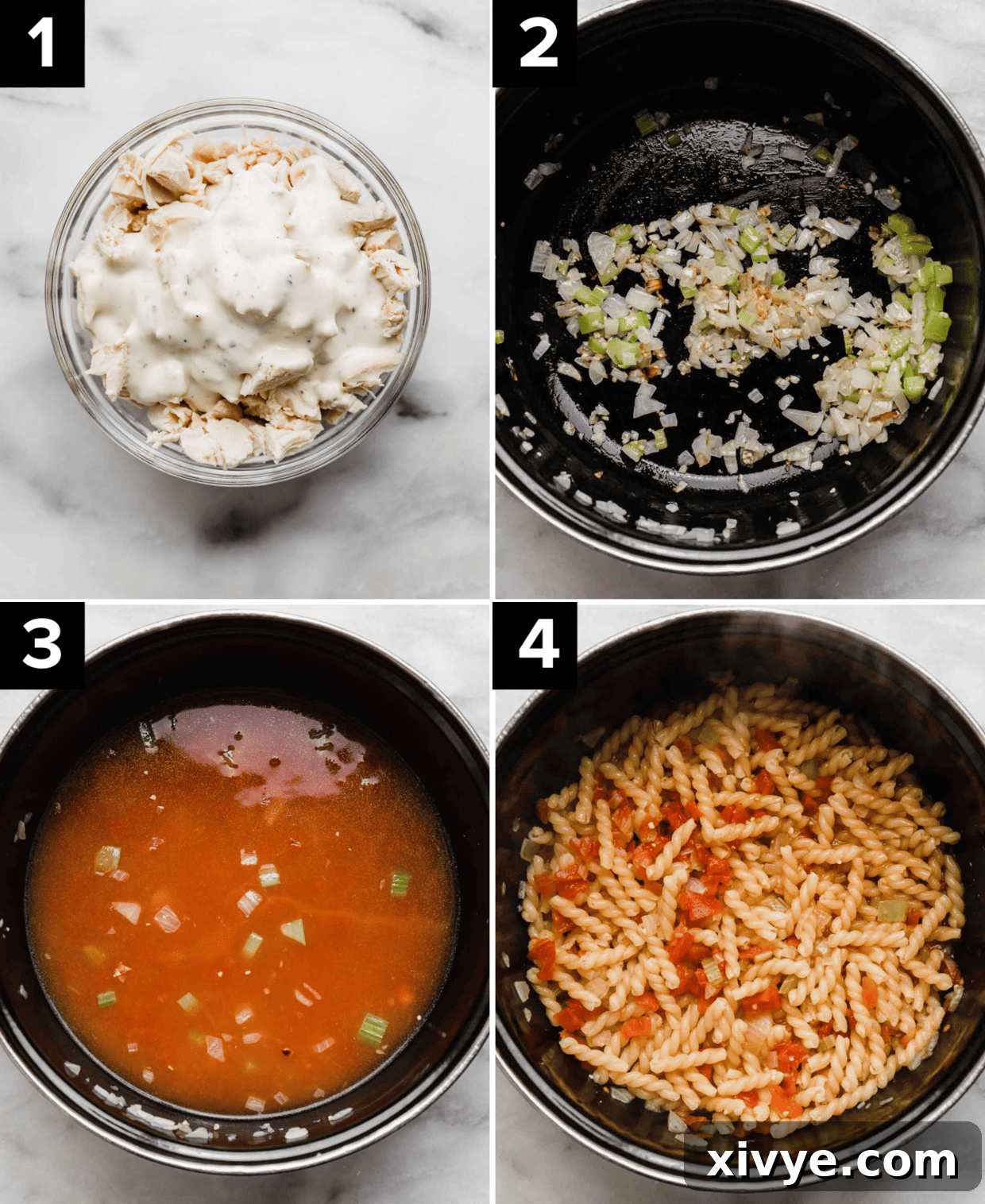 1
2
3
4
xivye.com