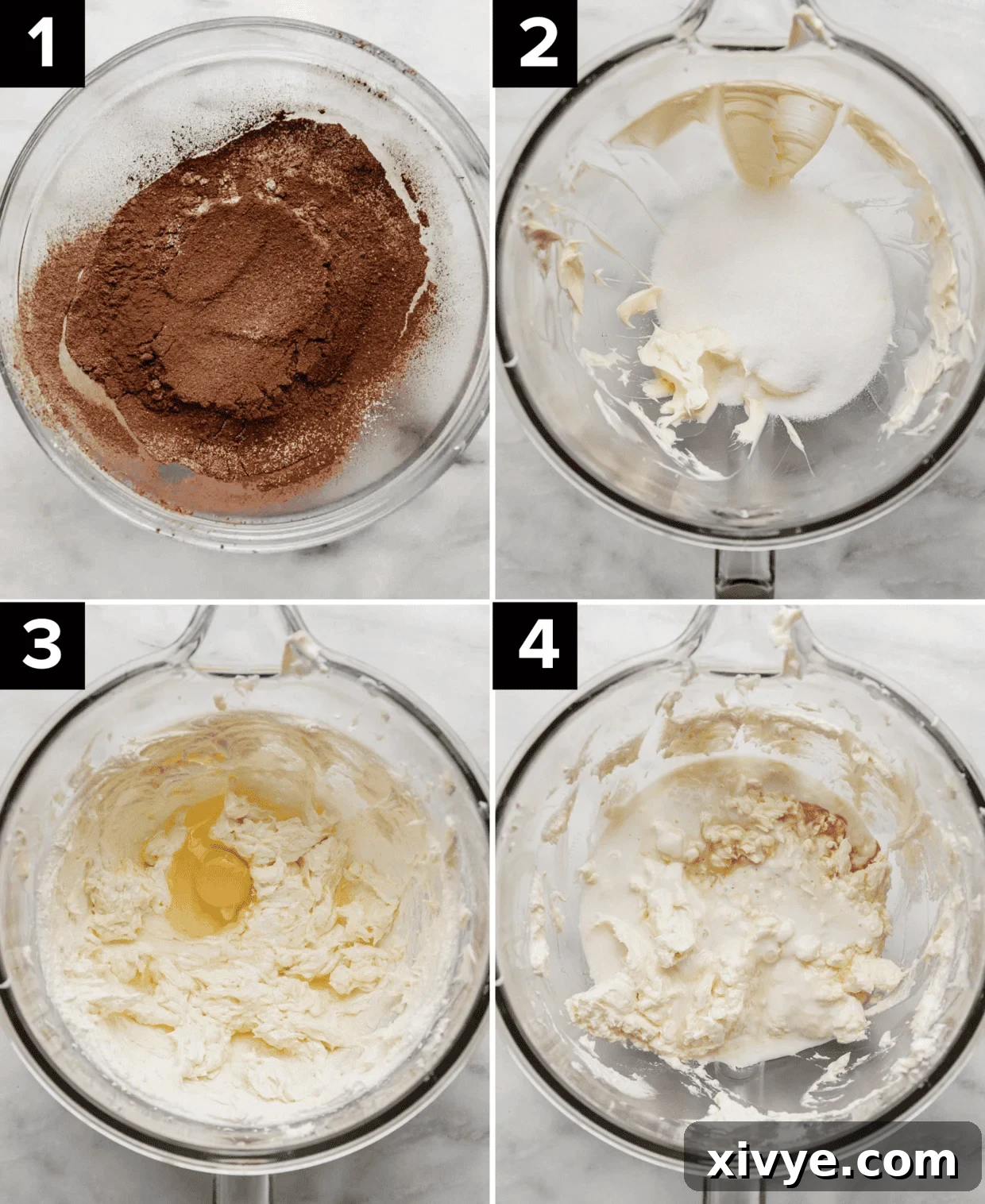 1

2

3

4

xivye.com