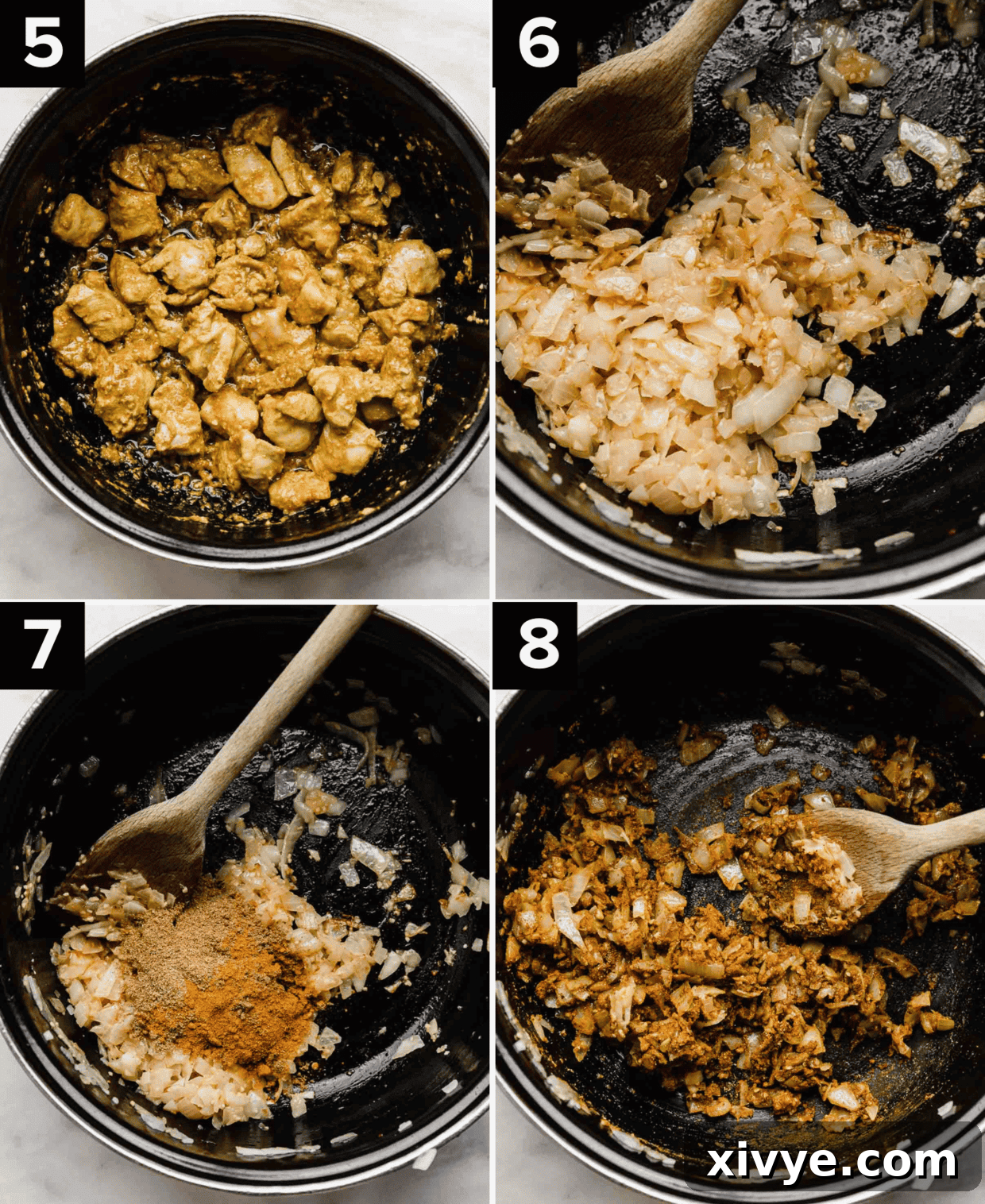 5

6

7

8

xivye.com