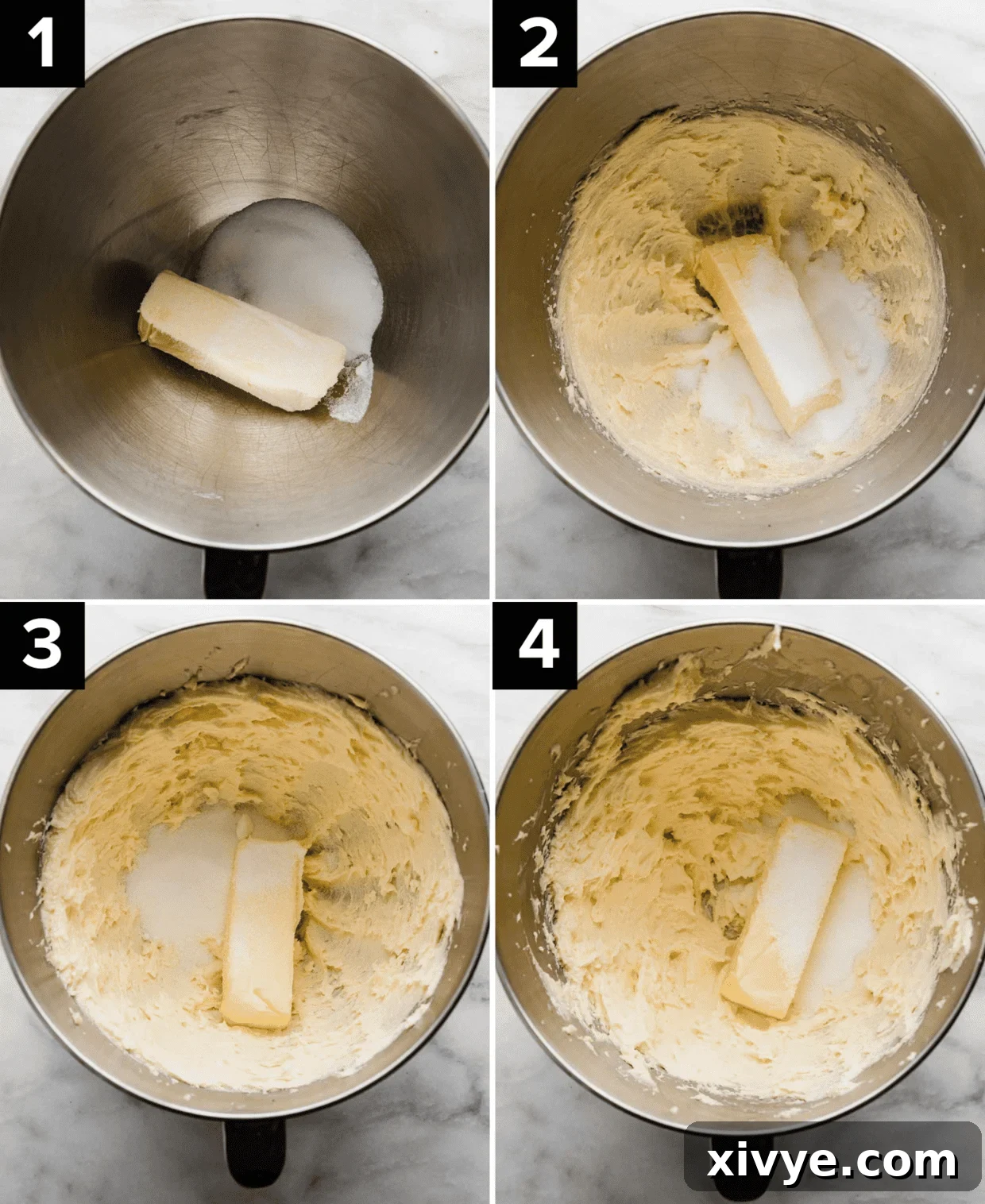 1

2

3

4

xivye.com