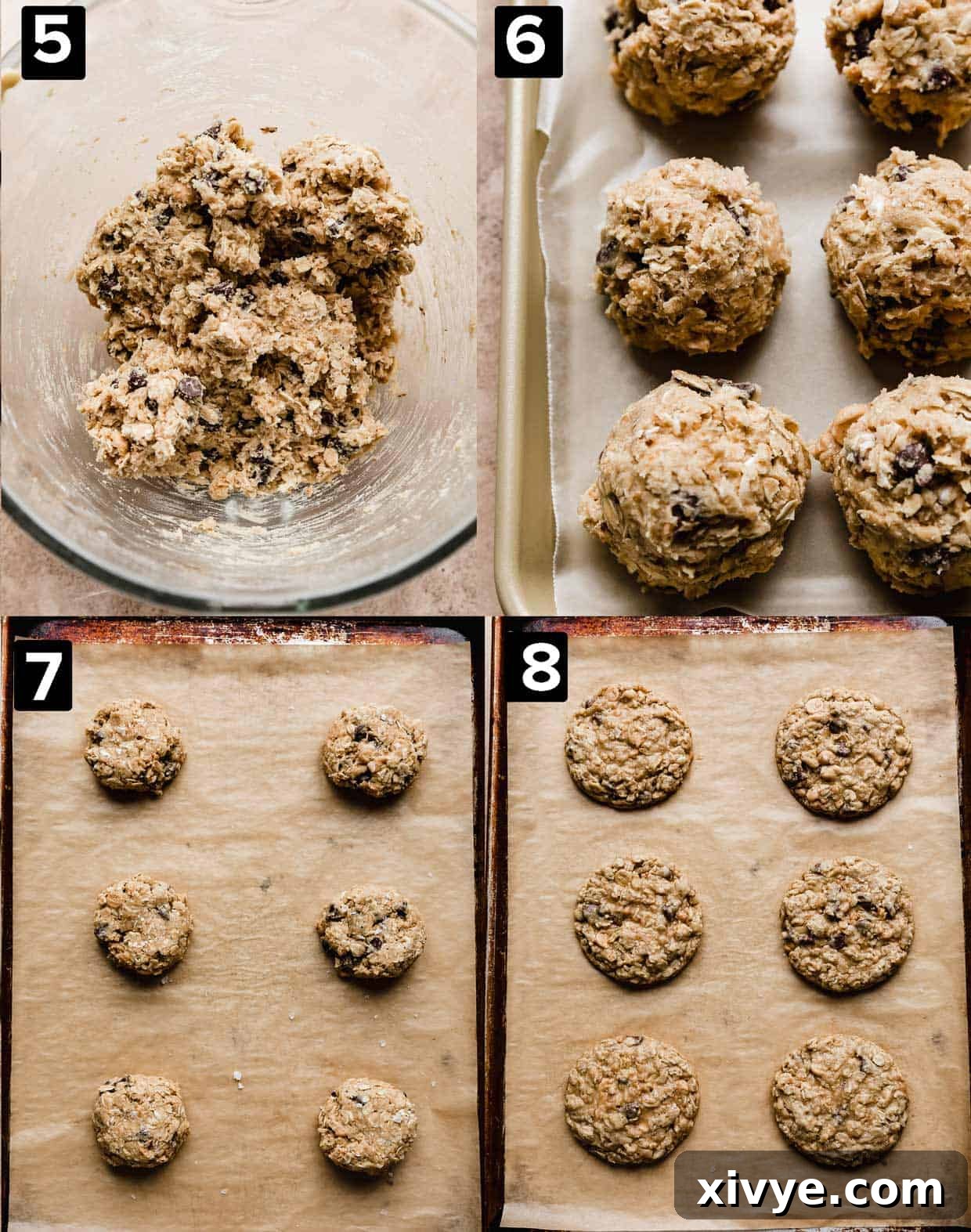 5
6
7
8
xivye.com