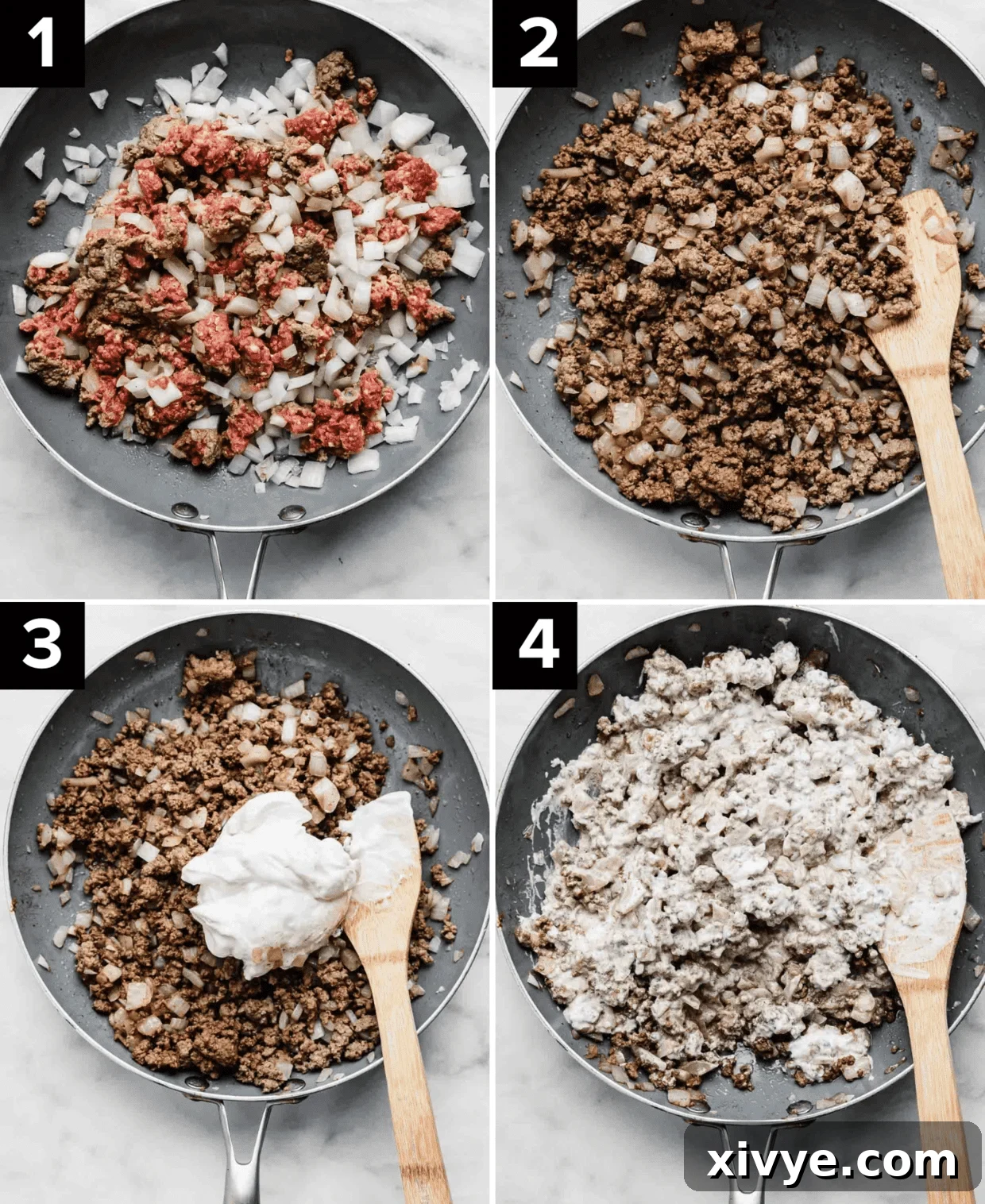 1

2

3

4

xivye.com