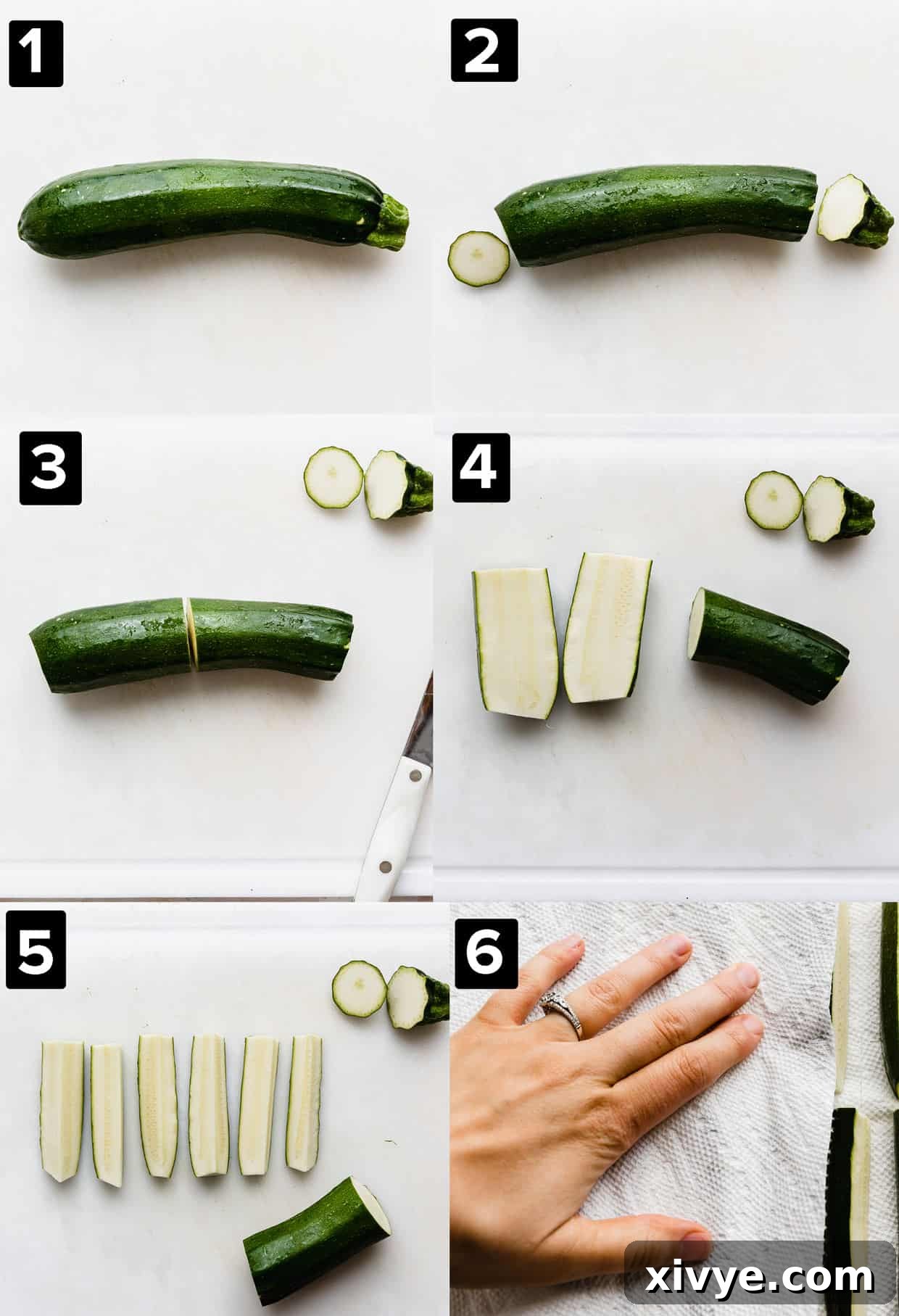 1
2
3
4
5
6
xivye.com